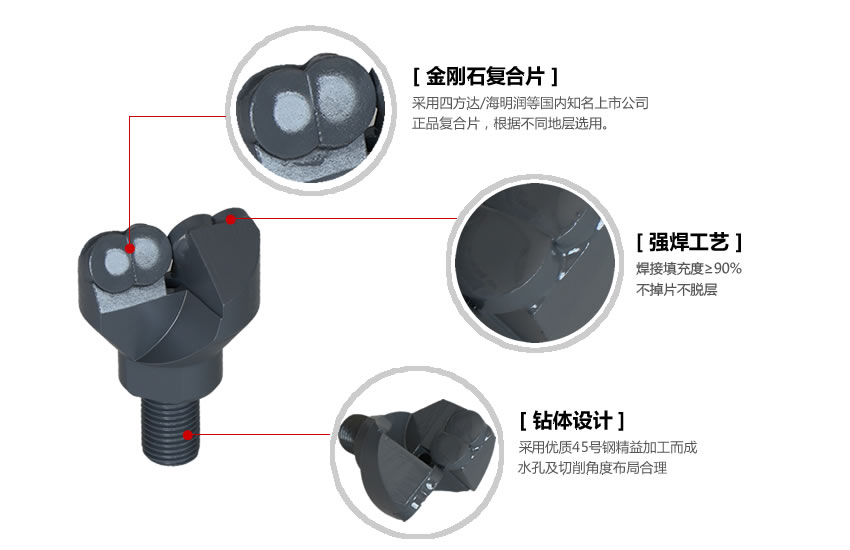 [ 金刚石复合片 ]
采用四方达/海明润等国内知名上市公司正品复合片，根据不同地层选用。

[ 强焊工艺 ]
焊接填充度≥90%
不掉片不脱层

[ 钻体设计 ]
采用优质45号钢精益加工而成
水孔及切削角度布局合理