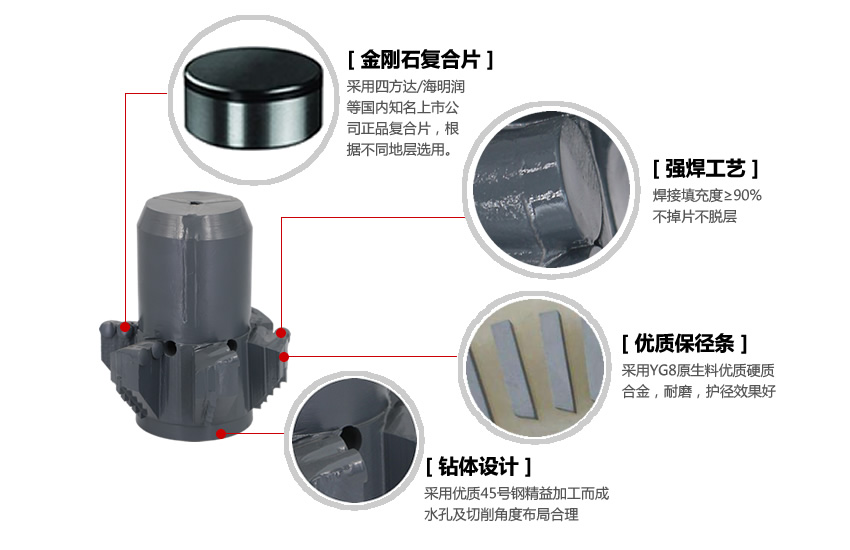 [ 金刚石复合片 ]
采用四方达/海明润等国内知名上市公司正品复合片，根据不同地层选用。

[ 强焊工艺 ]
焊接填充度≥90%
不掉片不脱层

[ 优质保径条 ]
采用YG8原生料优质硬质合金，耐磨，护径效果好

[ 钻体设计 ]
采用优质45号钢精益加工而成
水孔及切削角度布局合理