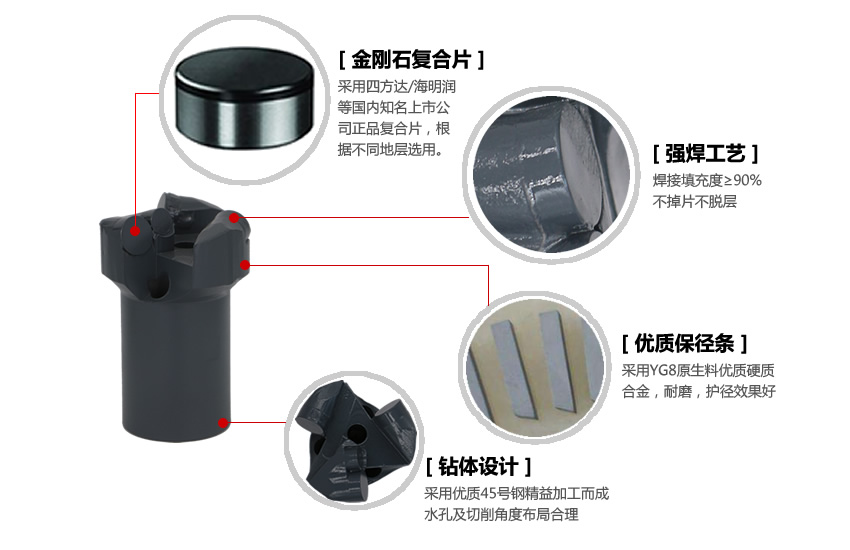 [ 金刚石复合片 ]
采用四方达/海明润等国内知名上市公司正品复合片，根据不同地层选用。

[ 强焊工艺 ]
焊接填充度≥90%
不掉片不脱层

[ 优质保径条 ]
采用YG8原生料优质硬质合金，耐磨，护径效果好

[ 钻体设计 ]
采用优质45号钢精益加工而成
水孔及切削角度布局合理